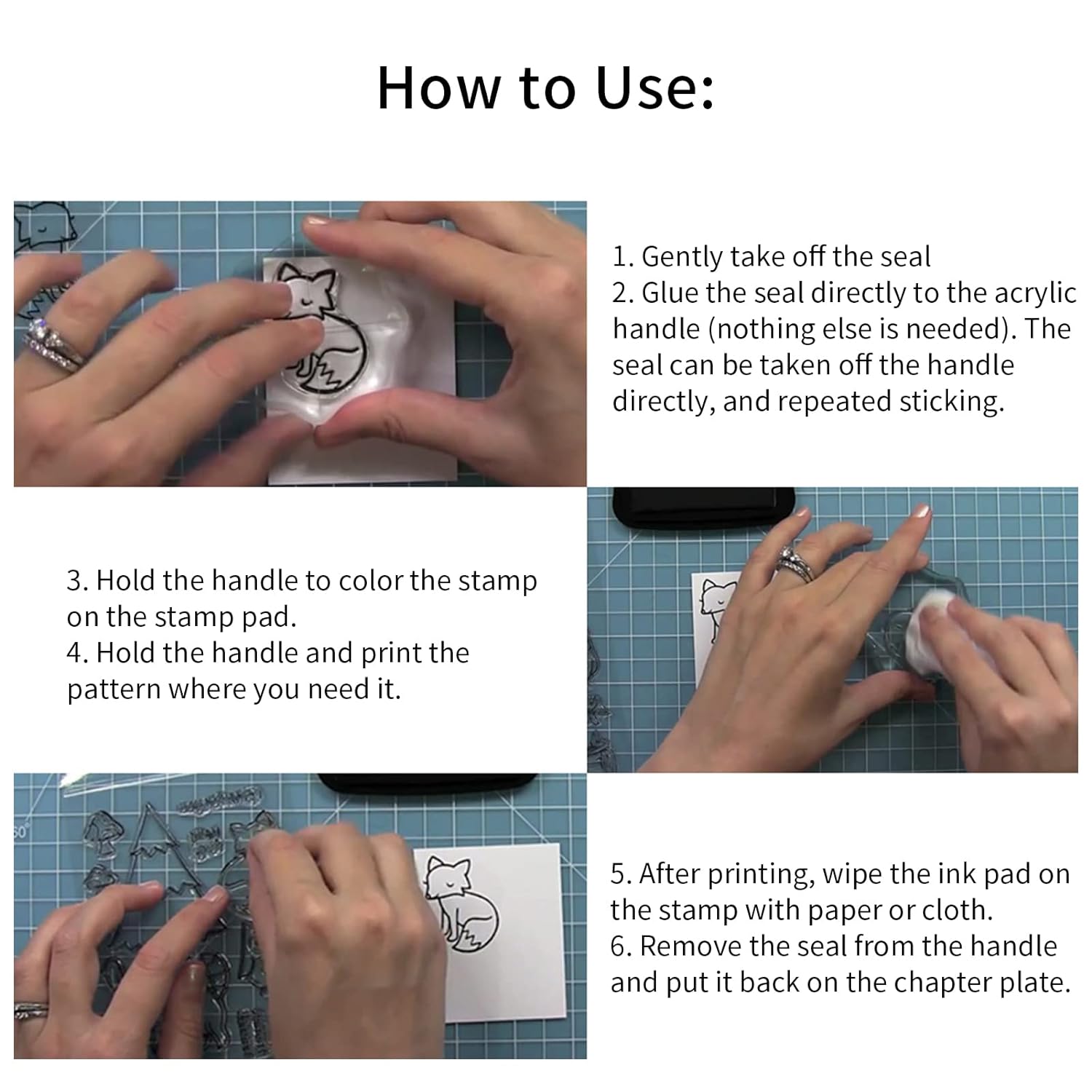 How to Use:

1. Gently take off the seal
2. Glue the seal directly to the acrylic handle (nothing else is needed). The seal can be taken off the handle directly, and repeated sticking.

3. Hold the handle to color the stamp on the stamp pad.
4. Hold the handle and print the pattern where you need it.

5. After printing, wipe the ink pad on the stamp with paper or cloth.
6. Remove the seal from the handle and put it back on the chapter plate.